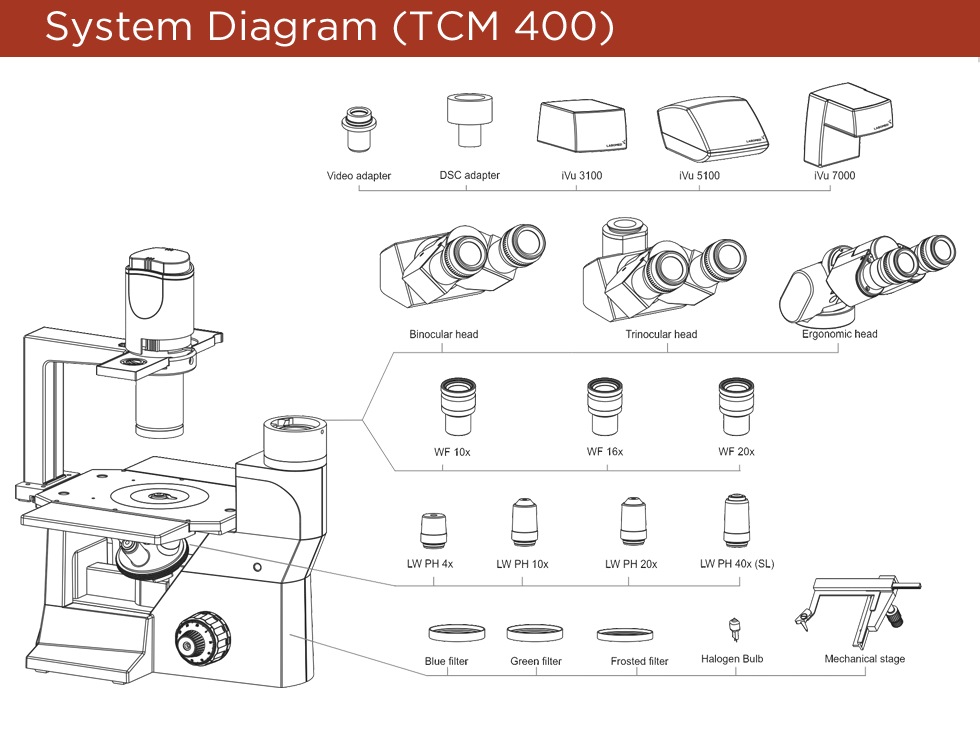 System Diagram (TCM 400)

Video adapter
DSC adapter
iVu 3100
iVu 5100
iVu 7000

Binocular head
Trinocular head
Ergonomic head

WF 10x
WF 16x
WF 20x

LW PH 4x
LW PH 10x
LW PH 20x
LW PH 40x (SL)

Blue filter
Green filter
Frosted filter
Halogen Bulb
Mechanical stage